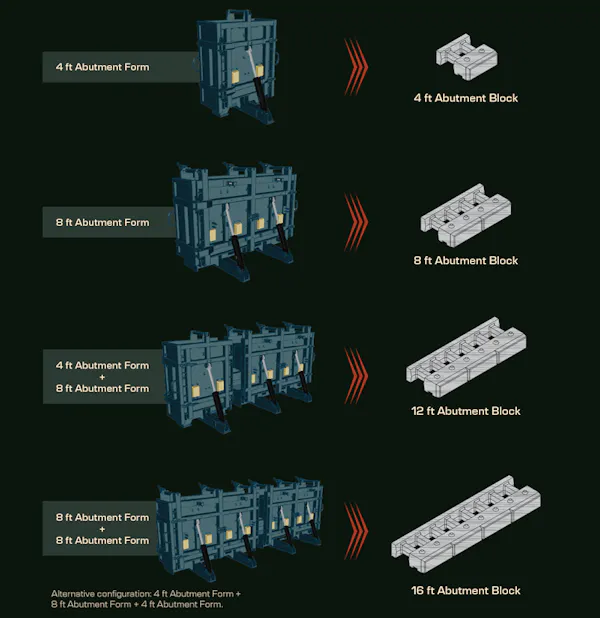 4 ft Abutment Form

4 ft Abutment Block

8 ft Abutment Form

8 ft Abutment Block

4 ft Abutment Form
+
8 ft Abutment Form

12 ft Abutment Block

8 ft Abutment Form
+
8 ft Abutment Form

Alternative configuration: 4 ft Abutment Form + 8 ft Abutment Form + 4 ft Abutment Form.

16 ft Abutment Block